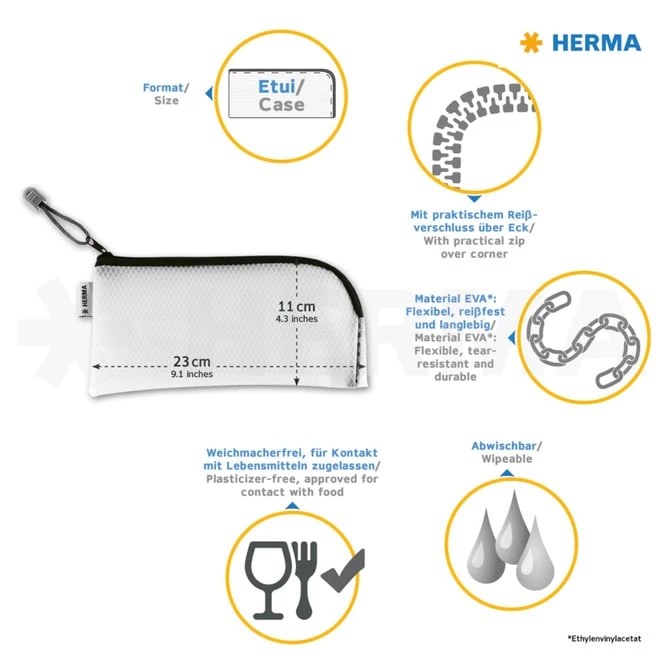 HERMA

Format/
Size

Etui/
Case

Mit praktischem Reißverschluss über Eck/
With practical zip over corner

HERMA

11 cm
4.3 inches

23 cm
9.1 inches

Material EVA*: Flexibel, reißfest und langlebig/
Material EVA*: Flexible, tear-resistant and durable

Weichmacherfrei, für Kontakt mit Lebensmitteln zugelassen/
Plasticizer-free, approved for contact with food

Abwischbar/
Wipeable

*Ethylenvinylacetat